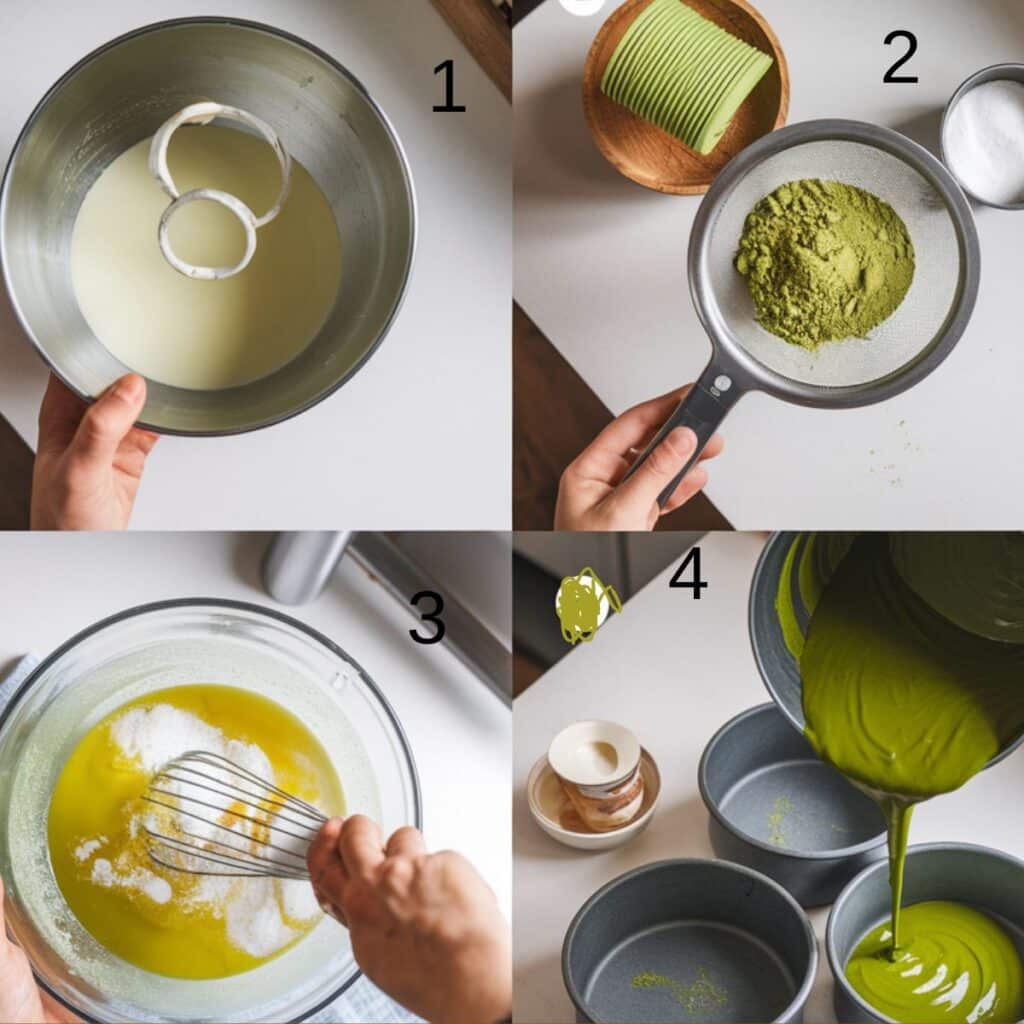 1

2

3

4